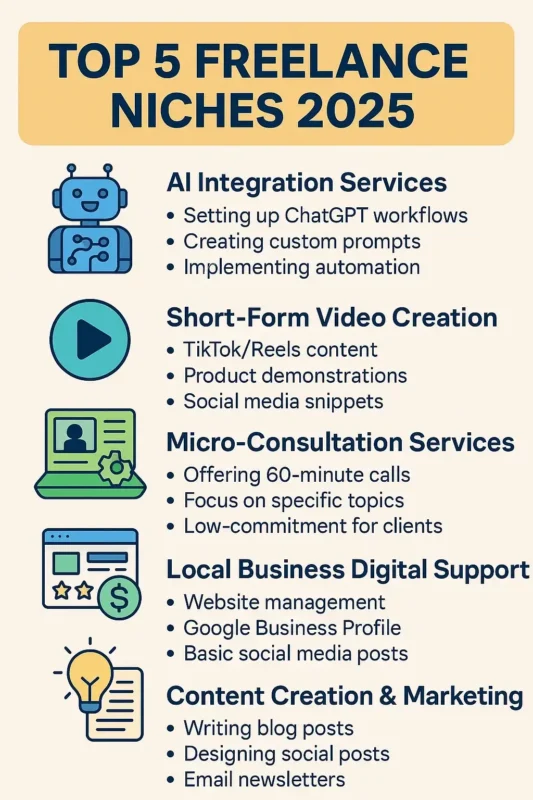 TOP 5 FREELANCE NICHES 2025

AI Integration Services
• Setting up ChatGPT workflows
• Creating custom prompts
• Implementing automation

Short-Form Video Creation
• TikTok/Reels content
• Product demonstrations
• Social media snippets

Micro-Consultation Services
• Offering 60-minute calls
• Focus on specific topics
• Low-commitment for clients

Local Business Digital Support
• Website management
• Google Business Profile
• Basic social media posts

Content Creation & Marketing
• Writing blog posts
• Designing social posts
• Email newsletters